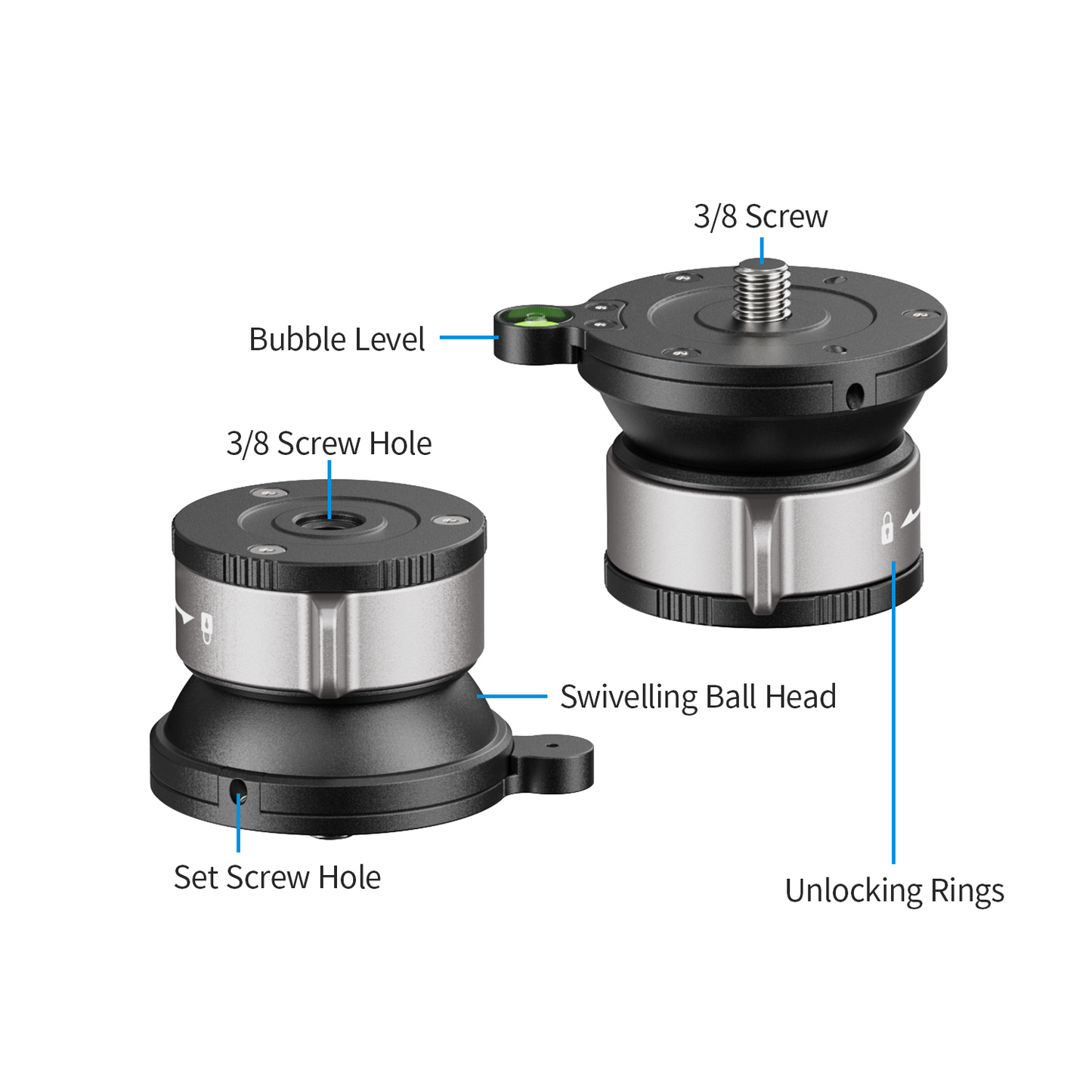 3/8 Screw

Bubble Level

3/8 Screw Hole

Swivelling Ball Head

Set Screw Hole

Unlocking Rings